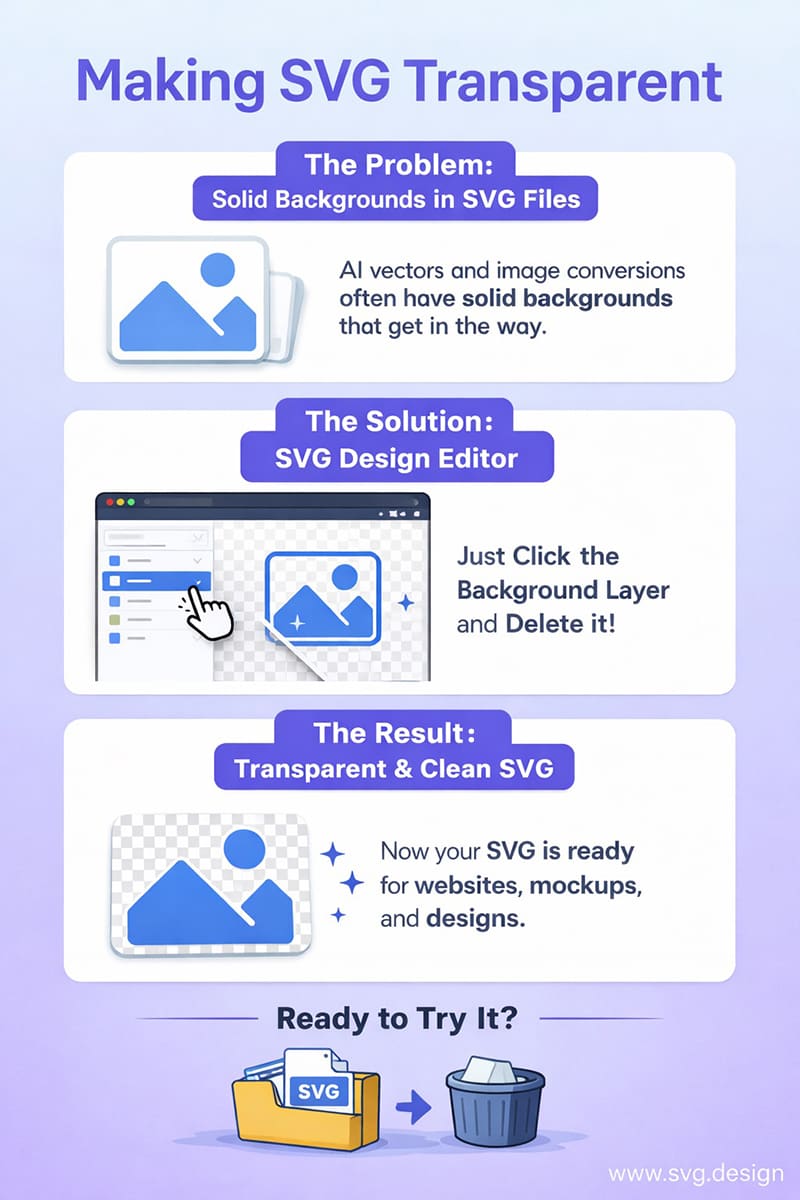 Making SVG Transparent

The Problem:
Solid Backgrounds in SVG Files

AI vectors and image conversions often have solid backgrounds that get in the way.

The Solution:
SVG Design Editor

Just Click the Background Layer and Delete it!

The Result:
Transparent & Clean SVG

Now your SVG is ready for websites, mockups, and designs.

Ready to Try It?

SVG

www.svg.design